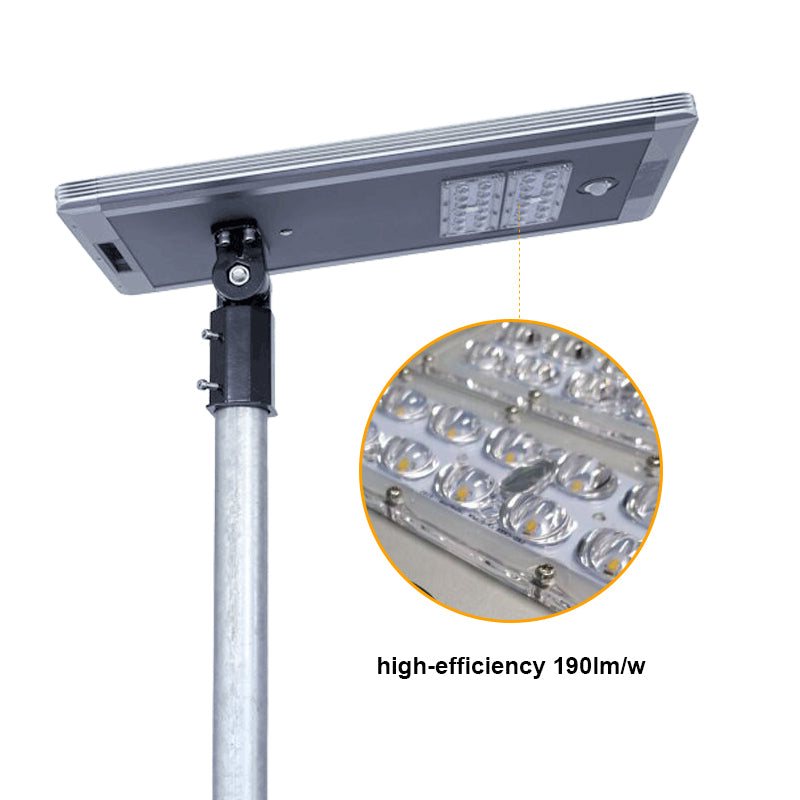 high-efficiency 190lm/w