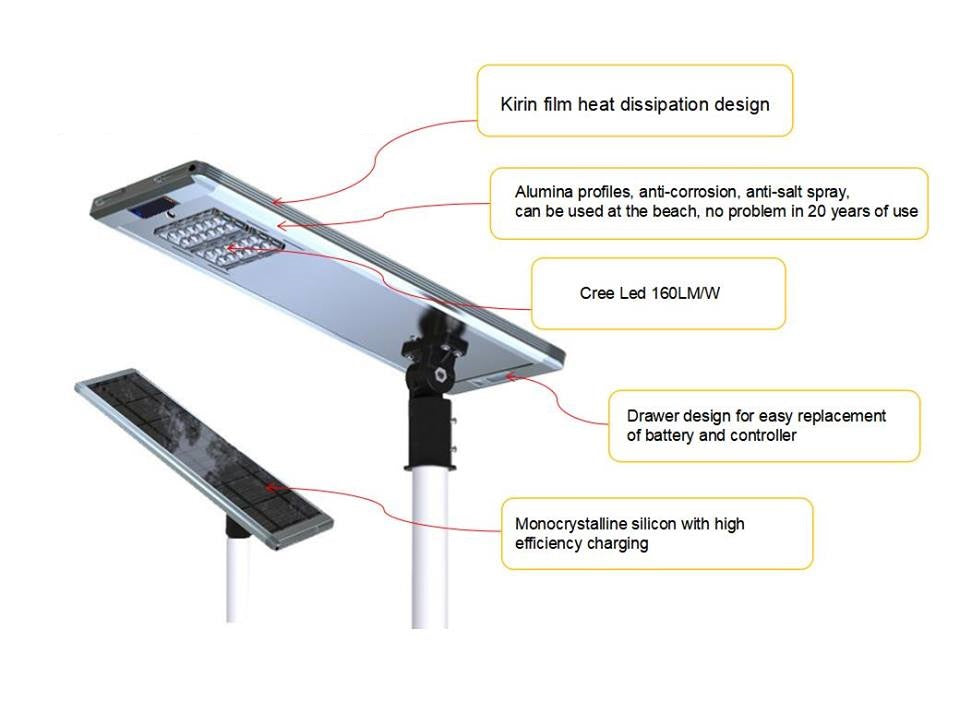 Kirin film heat dissipation design

Alumina profiles, anti-corrosion, anti-salt spray, can be used at the beach, no problem in 20 years of use

Cree Led 160LM/W

Drawer design for easy replacement of battery and controller

Monocrystalline silicon with high efficiency charging