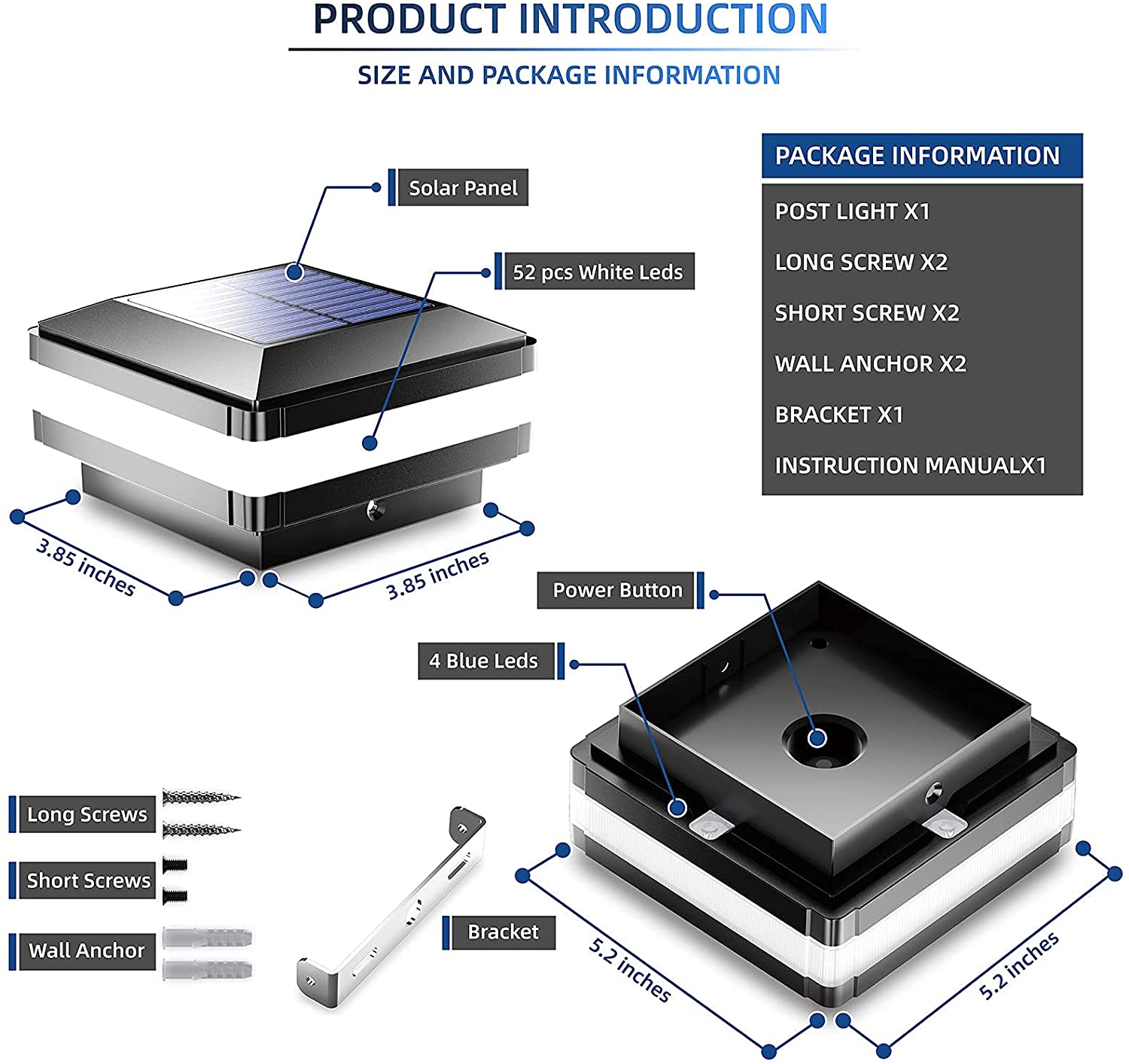 PRODUCT INTRODUCTION

SIZE AND PACKAGE INFORMATION

Solar Panel

52 pcs White Leds

PACKAGE INFORMATION

POST LIGHT X1

LONG SCREW X2

SHORT SCREW X2

WALL ANCHOR X2

BRACKET X1

INSTRUCTION MANUALX1

3.85 inches

3.85 inches

Power Button

4 Blue Leds

Long Screws

Short Screws

Wall Anchor

Bracket

5.2 inches

5.2 inches