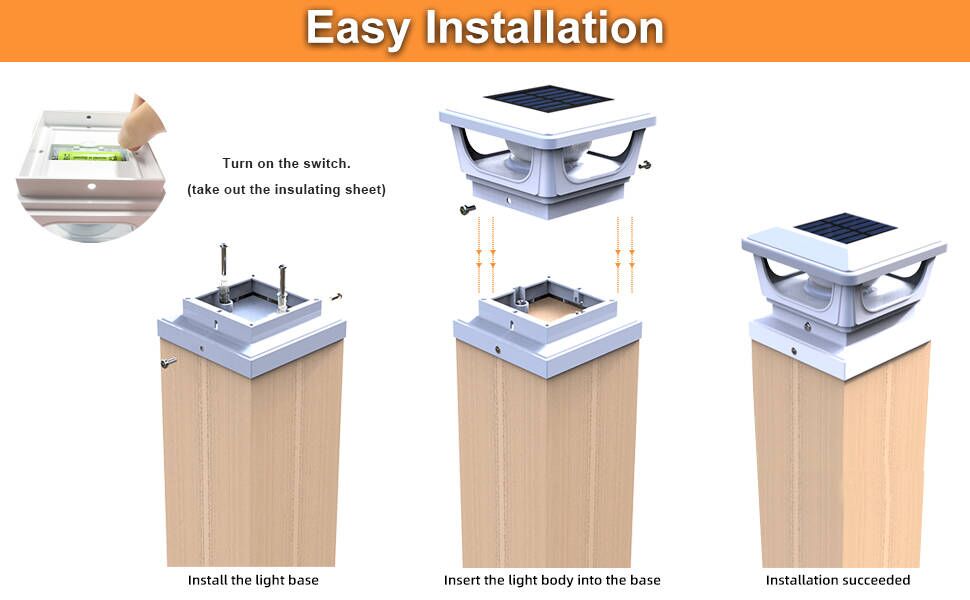 Easy Installation

Turn on the switch.
(take out the insulating sheet)

Install the light base

Insert the light body into the base

Installation succeeded