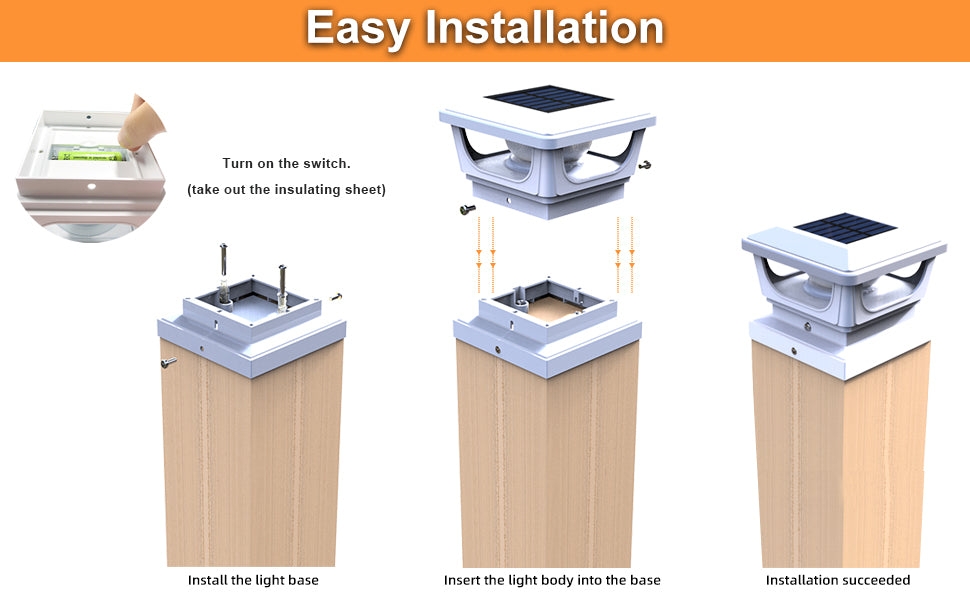 Easy Installation

Turn on the switch.
(take out the insulating sheet)

Install the light base

Insert the light body into the base

Installation succeeded