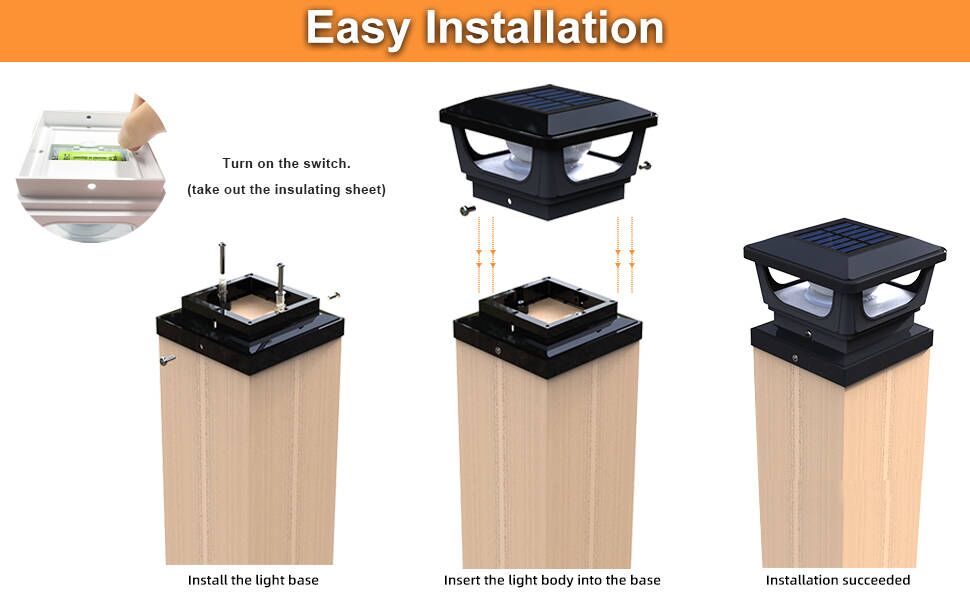 Easy Installation

Turn on the switch.
(take out the insulating sheet)

Install the light base

Insert the light body into the base

Installation succeeded