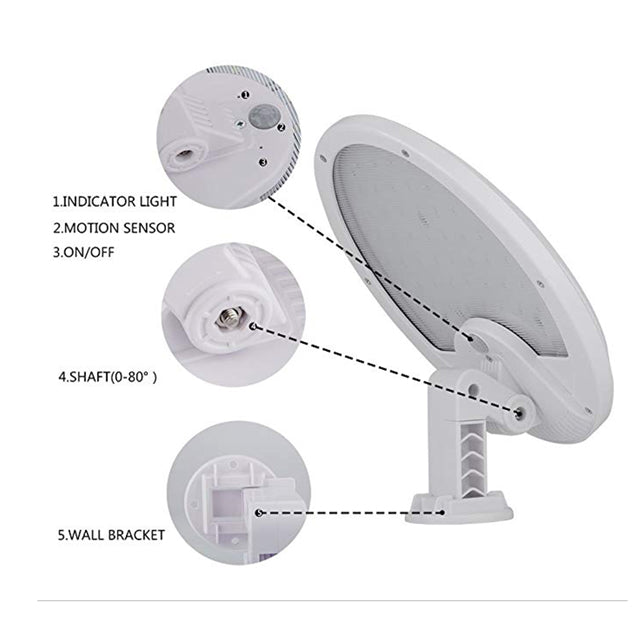 1
2
3

1.INDICATOR LIGHT
2.MOTION SENSOR
3.ON/OFF

4.SHAFT(0-80° )

5

5.WALL BRACKET