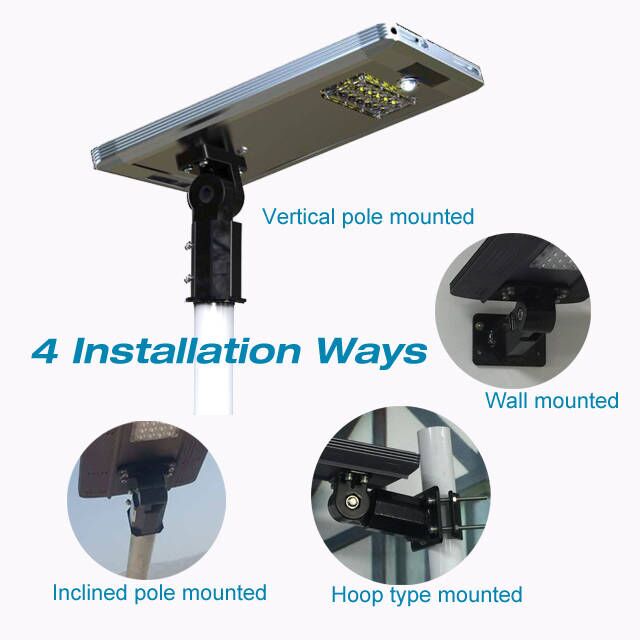 Vertical pole mounted

4 Installation Ways

Wall mounted

Inclined pole mounted

Hoop type mounted